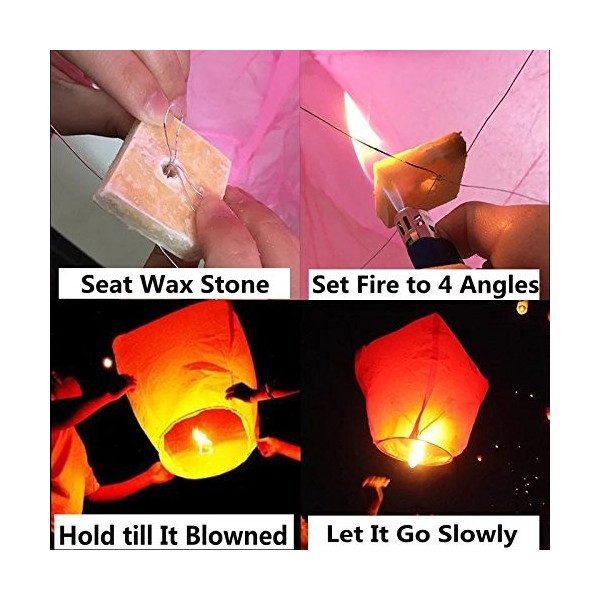 Seat Wax Stone

Set Fire to 4 Angles

Hold till It Blowned

Let It Go Slowly